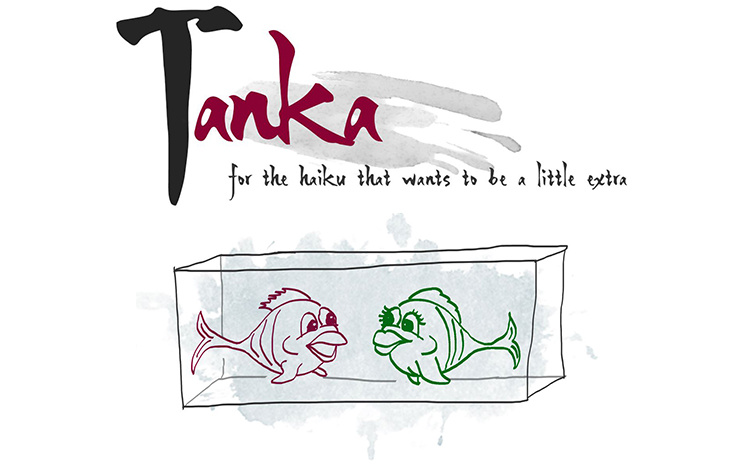 Tanka

for the haiku that wants to be a little extra