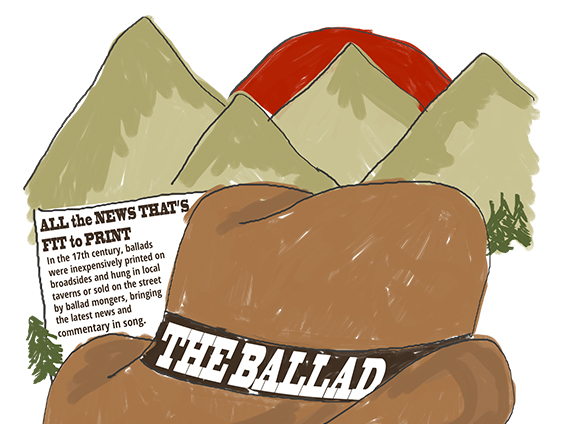 ALL the NEWS THAT'S FIT to PRINT

In the 17th century, ballads were inexpensively printed on broadsides and hung in local taverns or sold on the street by ballad mongers, bringing the latest news and commentary in song.

THE BALLAD