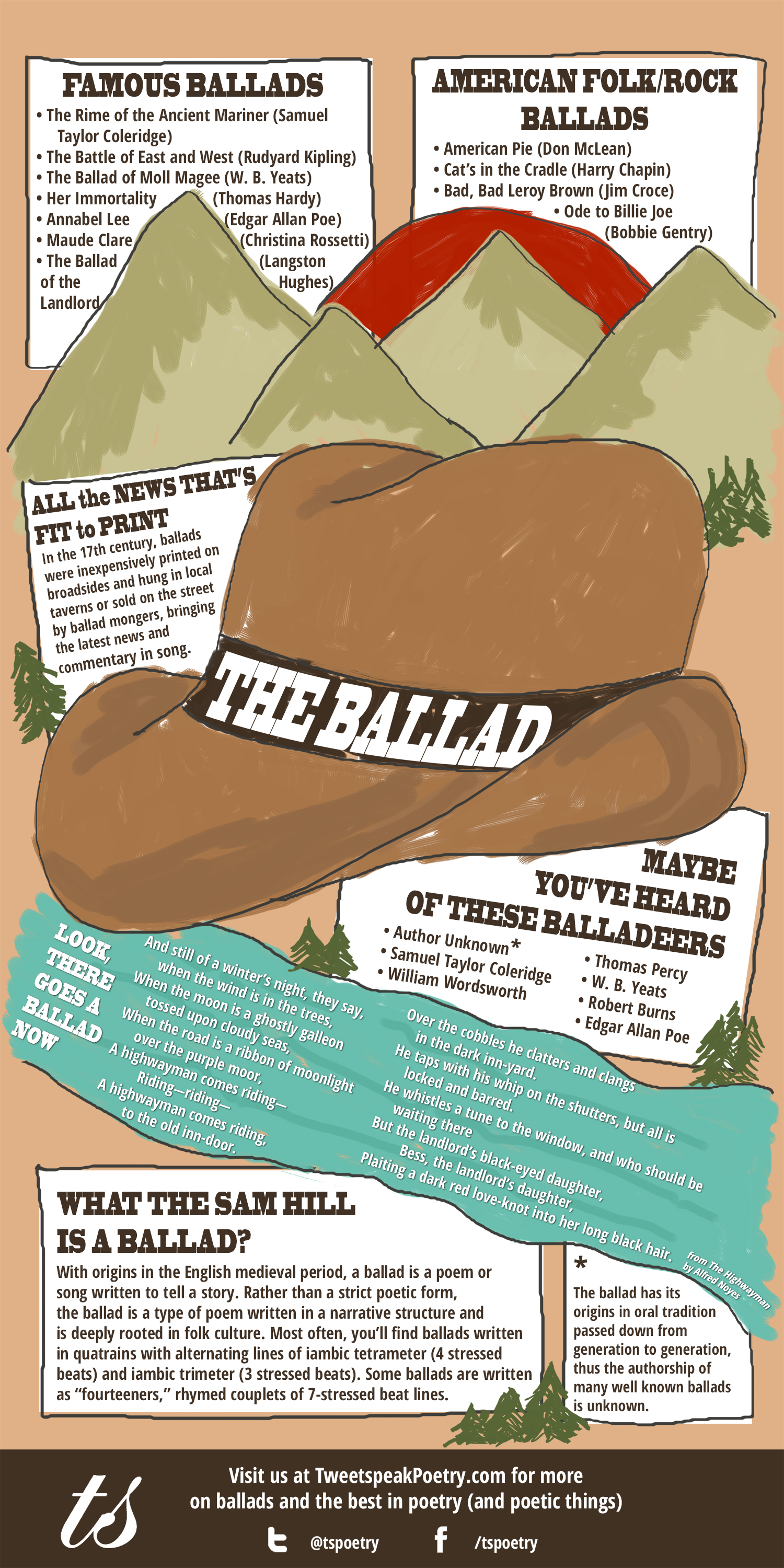 FAMOUS BALLADS
• The Rime of the Ancient Mariner (Samuel Taylor Coleridge)
• The Battle of East and West (Rudyard Kipling)
• The Ballad of Moll Magee (W. B. Yeats)
• Her Immortality (Thomas Hardy)
• Annabel Lee (Edgar Allan Poe)
• Maude Clare (Christina Rossetti)
• The Ballad of the Landlord (Langston Hughes)

AMERICAN FOLK/ROCK BALLADS
• American Pie (Don McLean)
• Cat's in the Cradle (Harry Chapin)
• Bad, Bad Leroy Brown (Jim Croce)
• Ode to Billie Joe (Bobbie Gentry)

ALL the NEWS THAT'S FIT to PRINT
In the 17th century, ballads were inexpensively printed on broadsides and hung in local taverns or sold on the street by ballad mongers, bringing the latest news and commentary in song.

THE BALLAD

MAYBE YOU'VE HEARD OF THESE BALLADEERS
• Author Unknown*
• Samuel Taylor Coleridge
• William Wordsworth
• Thomas Percy
• W. B. Yeats
• Robert Burns
• Edgar Allan Poe

LOOK, THERE GOES A BALLAD NOW

And still of a winter's night, they say, when the wind is in the trees,
When the moon is a ghostly galleon tossed upon cloudy seas,
When the road is a ribbon of moonlight over the purple moor,
A highwayman comes riding—
Riding—riding—
A highwayman comes riding, to the old inn-door.

Over the cobbles he clatters and clangs in the dark inn-yard.
He taps with his whip on the shutters, but all is locked and barred.
He whistles a tune to the window, and who should be waiting there
But the landlord's black-eyed daughter,
Bess, the landlord's daughter,
Plaiting a dark red love-knot into her long black hair.

from The Highwayman by Alfred Noyes

WHAT THE SAM HILL IS A BALLAD?
With origins in the English medieval period, a ballad is a poem or song written to tell a story. Rather than a strict poetic form, the ballad is a type of poem written in a narrative structure and is deeply rooted in folk culture. Most often, you'll find ballads written in quatrains with alternating lines of iambic tetrameter (4 stressed beats) and iambic trimeter (3 stressed beats). Some ballads are written as "fourteeners," rhymed couplets of 7-stressed beat lines.

*
The ballad has its origins in oral tradition passed down from generation to generation, thus the authorship of many well known ballads is unknown.

ts
Visit us at TweetspeakPoetry.com for more on ballads and the best in poetry (and poetic things)
@tspoetry
/tspoetry