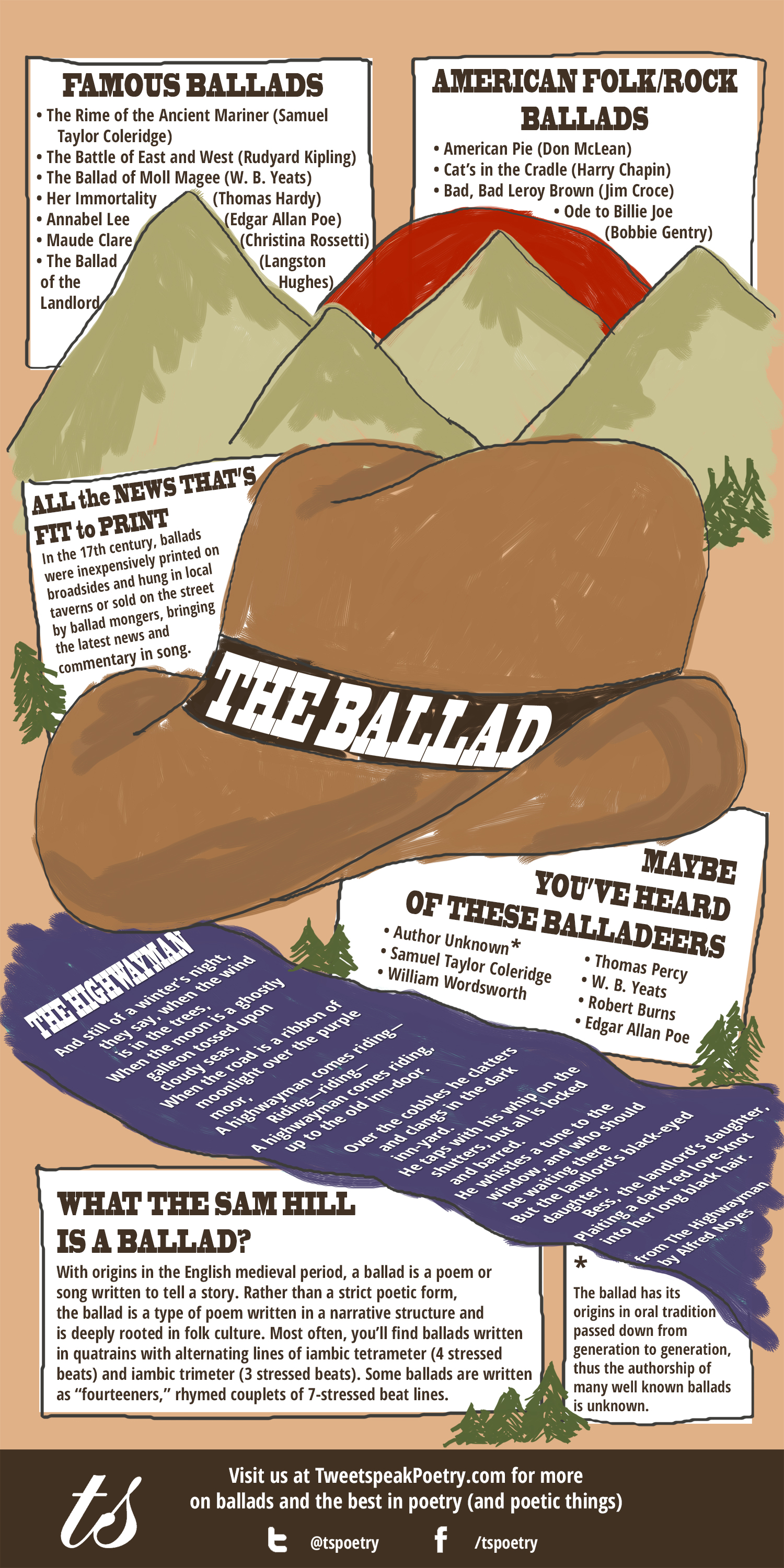 FAMOUS BALLADS

• The Rime of the Ancient Mariner (Samuel Taylor Coleridge)
• The Battle of East and West (Rudyard Kipling)
• The Ballad of Moll Magee (W. B. Yeats)
• Her Immortality (Thomas Hardy)
• Annabel Lee (Edgar Allan Poe)
• Maude Clare (Christina Rossetti)
• The Ballad of the Landlord (Langston Hughes)

AMERICAN FOLK/ROCK BALLADS

• American Pie (Don McLean)
• Cat's in the Cradle (Harry Chapin)
• Bad, Bad Leroy Brown (Jim Croce)
• Ode to Billie Joe (Bobbie Gentry)

ALL the NEWS THAT'S FIT to PRINT

In the 17th century, ballads were inexpensively printed on broadsides and hung in local taverns or sold on the street by ballad mongers, bringing the latest news and commentary in song.

THE BALLAD

MAYBE YOU'VE HEARD OF THESE BALLADEERS

• Author Unknown*
• Samuel Taylor Coleridge
• William Wordsworth
• Thomas Percy
• W. B. Yeats
• Robert Burns
• Edgar Allan Poe

THE HIGHWAYMAN

And still of a winter's night, they say, when the wind is in the trees,
When the moon is a ghostly galleon tossed upon cloudy seas,
When the road is a ribbon of moonlight over the purple moor,
A highwayman comes riding—
Riding—riding—
A highwayman comes riding, up to the old inn-door.
Over the cobbles he clatters and clangs in the dark inn-yard.
He taps with his whip on the shutters, but all is locked and barred.
He whistles a tune to the window, and who should be waiting there
But the landlord's black-eyed daughter,
Bess, the landlord's daughter,
Plaiting a dark red love-knot into her long black hair.

from The Highwayman by Alfred Noyes

WHAT THE SAM HILL IS A BALLAD?

With origins in the English medieval period, a ballad is a poem or song written to tell a story. Rather than a strict poetic form, the ballad is a type of poem written in a narrative structure and is deeply rooted in folk culture. Most often, you'll find ballads written in quatrains with alternating lines of iambic tetrameter (4 stressed beats) and iambic trimeter (3 stressed beats). Some ballads are written as "fourteeners," rhymed couplets of 7-stressed beat lines.

*
The ballad has its origins in oral tradition passed down from generation to generation, thus the authorship of many well known ballads is unknown.

ts

Visit us at TweetspeakPoetry.com for more on ballads and the best in poetry (and poetic things)

@tspoetry /tspoetry